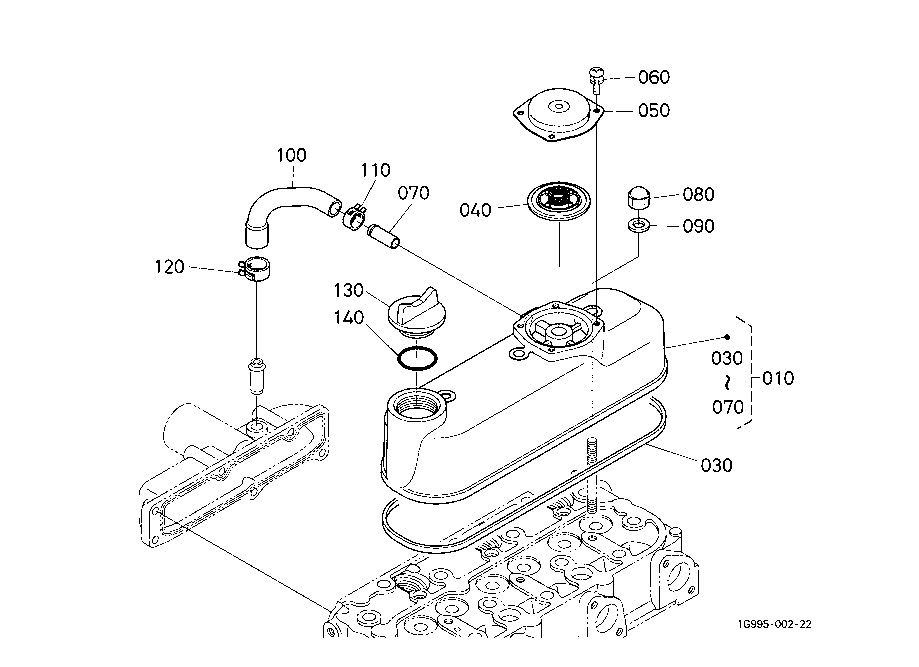 060
050
100
110
070
040
080
090
120
130
140
030
~
070
010
030
1G995-002-22